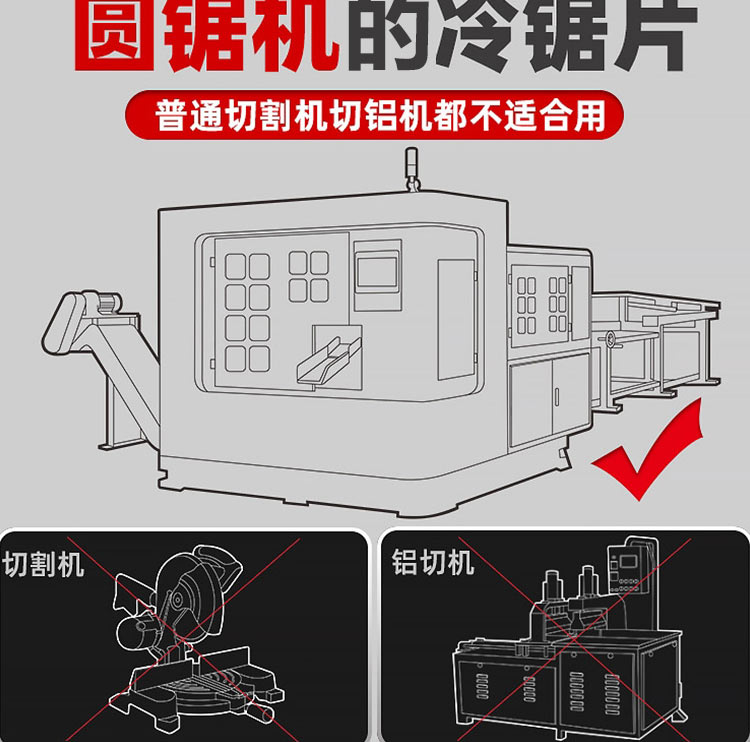 圆锯机的冷锯片

普通切割机切铝机都不适合用

切割机

铝切机